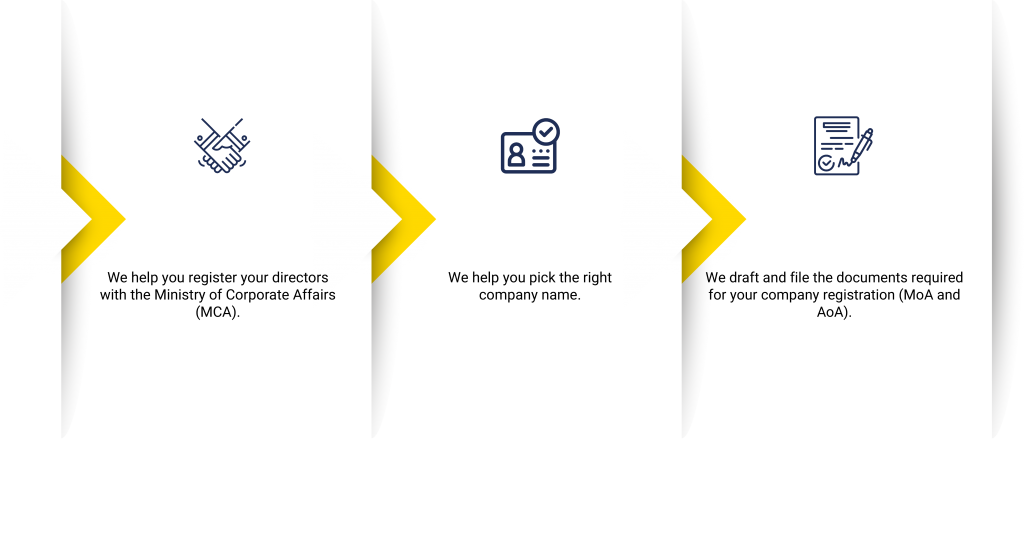 We help you register your directors with the Ministry of Corporate Affairs (MCA).

We help you pick the right company name.

We draft and file the documents required for your company registration (MoA and AoA).